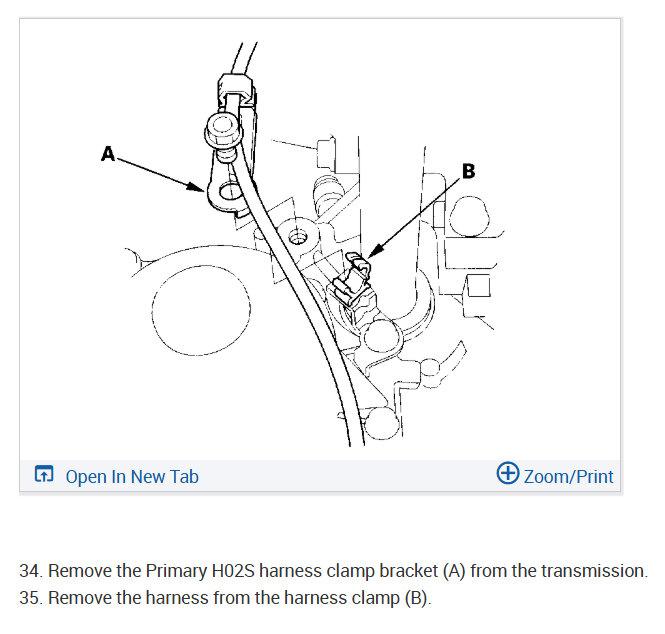 A

B

Open In New Tab

Zoom/Print

34. Remove the Primary H02S harness clamp bracket (A) from the transmission.
35. Remove the harness from the harness clamp (B).