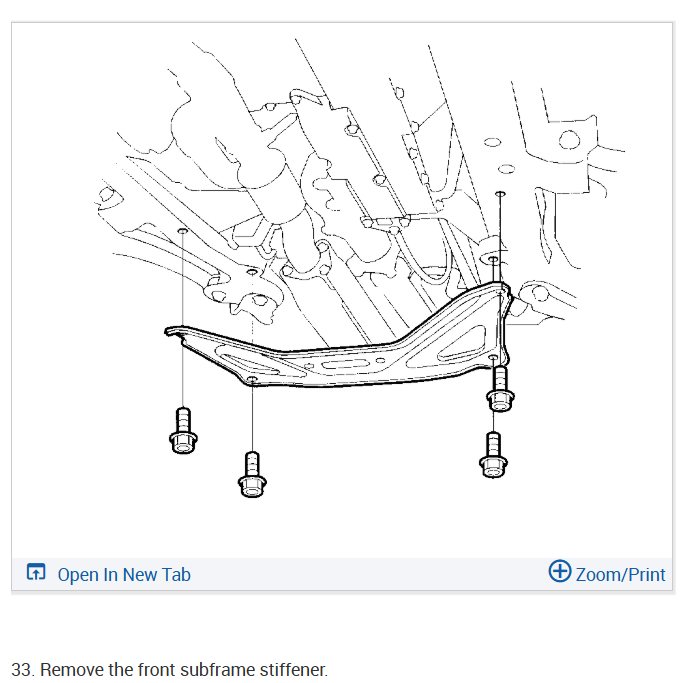 Open In New Tab

Zoom/Print

33. Remove the front subframe stiffener.