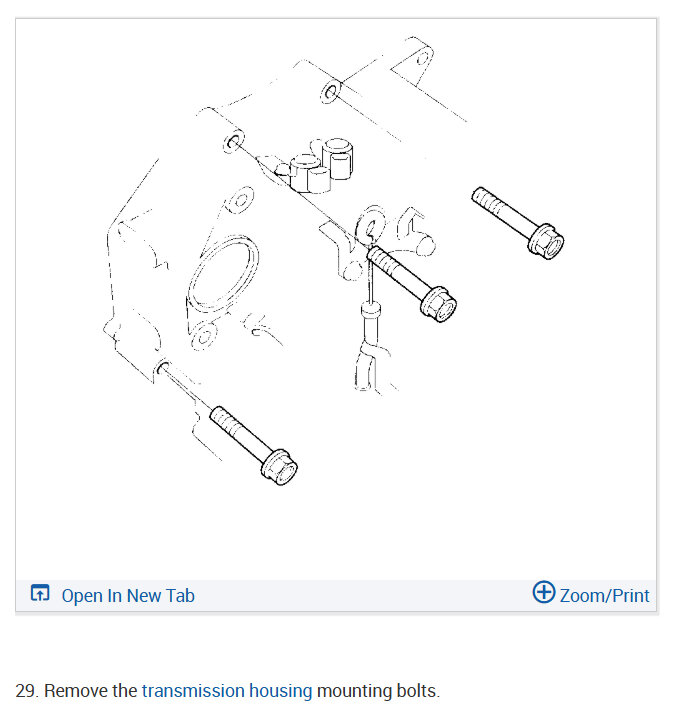 Open In New Tab

Zoom/Print

29. Remove the transmission housing mounting bolts.