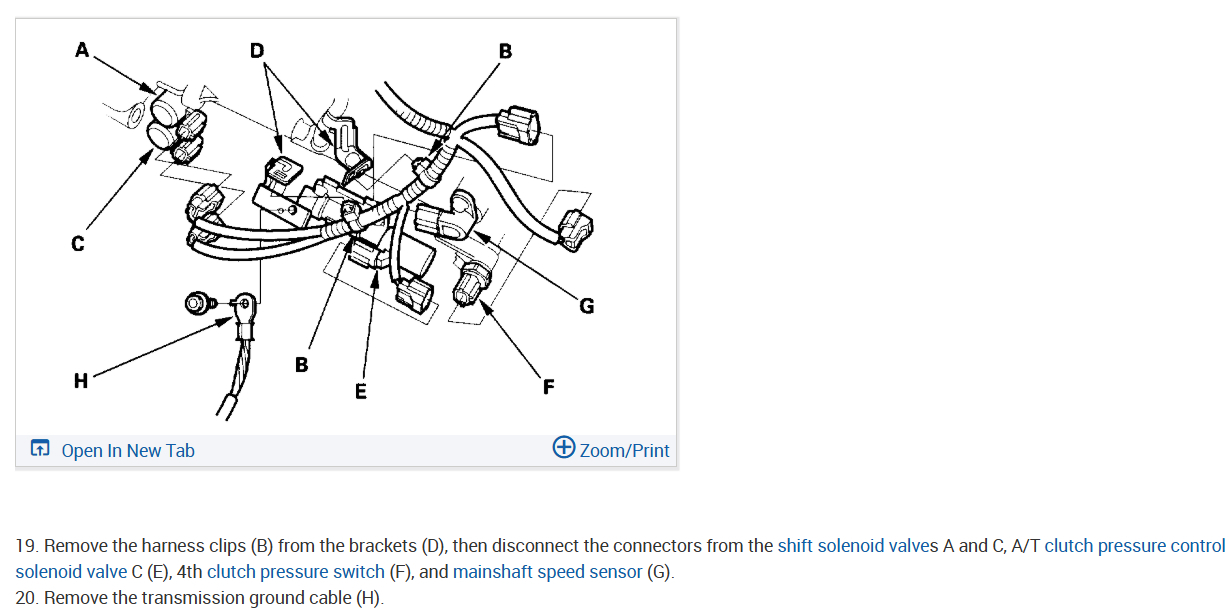 A
D
B
C
G
H
B
E
F

Open In New Tab
Zoom/Print

19. Remove the harness clips (B) from the brackets (D), then disconnect the connectors from the shift solenoid valves A and C, A/T clutch pressure control solenoid valve C (E), 4th clutch pressure switch (F), and mainshaft speed sensor (G).
20. Remove the transmission ground cable (H).