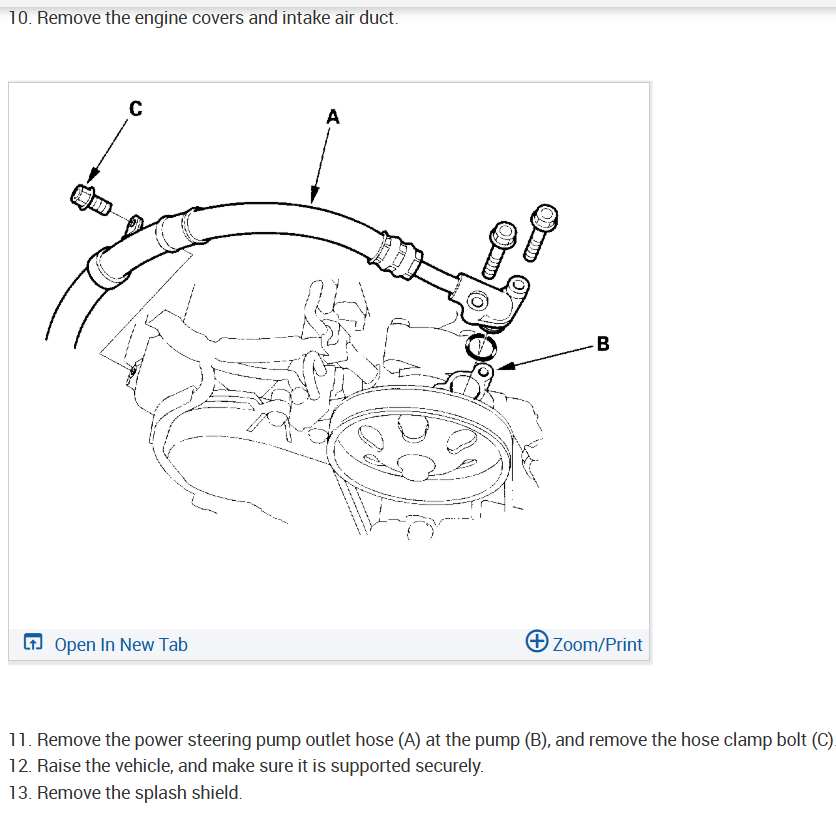 10. Remove the engine covers and intake air duct.

C

A

B

Open In New Tab

Zoom/Print

11. Remove the power steering pump outlet hose (A) at the pump (B), and remove the hose clamp bolt (C).
12. Raise the vehicle, and make sure it is supported securely.
13. Remove the splash shield.