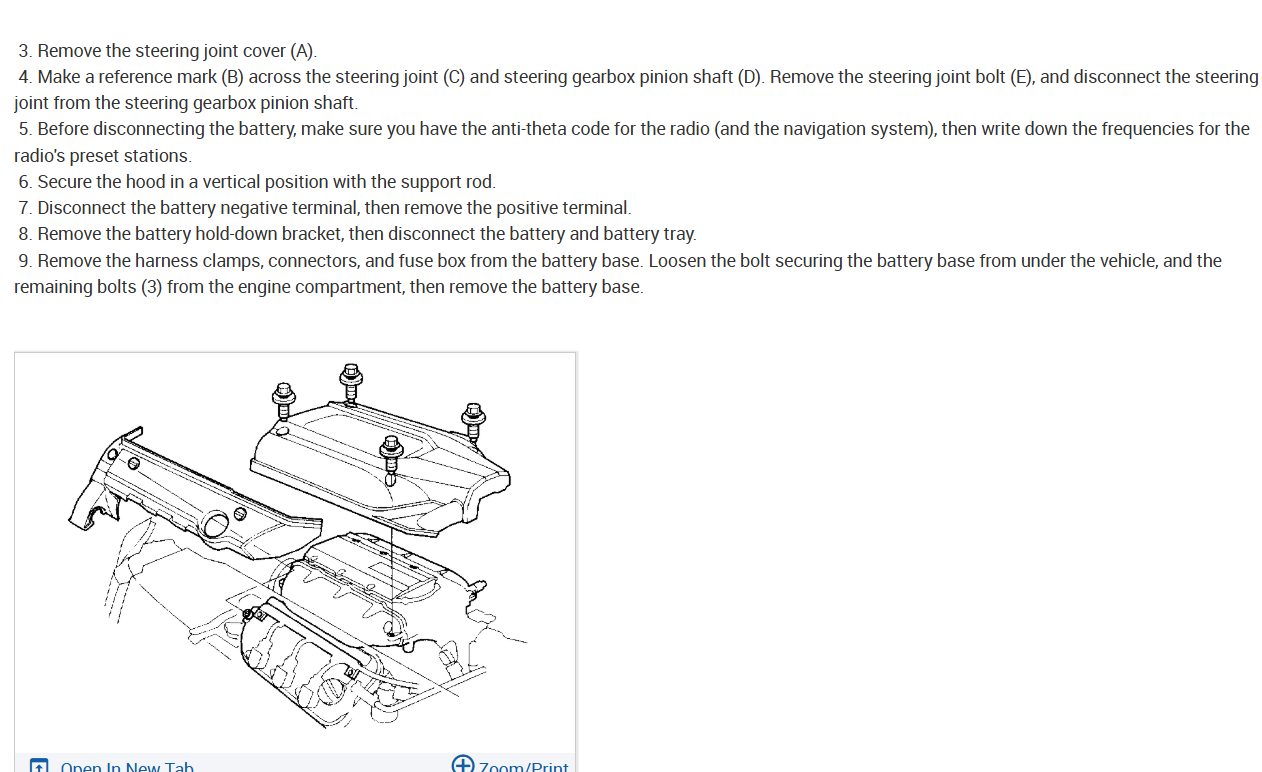 3. Remove the steering joint cover (A).
4. Make a reference mark (B) across the steering joint (C) and steering gearbox pinion shaft (D). Remove the steering joint bolt (E), and disconnect the steering joint from the steering gearbox pinion shaft.
5. Before disconnecting the battery, make sure you have the anti-theta code for the radio (and the navigation system), then write down the frequencies for the radio's preset stations.
6. Secure the hood in a vertical position with the support rod.
7. Disconnect the battery negative terminal, then remove the positive terminal.
8. Remove the battery hold-down bracket, then disconnect the battery and battery tray.
9. Remove the harness clamps, connectors, and fuse box from the battery base. Loosen the bolt securing the battery base from under the vehicle, and the remaining bolts (3) from the engine compartment, then remove the battery base.

Open In New Tab
Zoom/Print