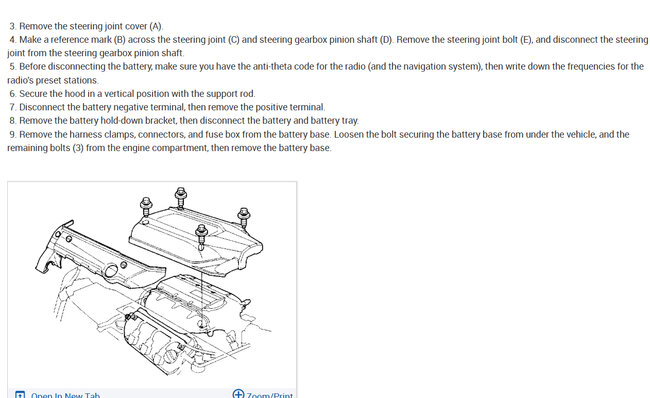 3. Remove the steering joint cover (A).

4. Make a reference mark (B) across the steering joint (C) and steering gearbox pinion shaft (D). Remove the steering joint bolt (E), and disconnect the steering joint from the steering gearbox pinion shaft.

5. Before disconnecting the battery, make sure you have the anti-theta code for the radio (and the navigation system), then write down the frequencies for the radio's preset stations.

6. Secure the hood in a vertical position with the support rod.

7. Disconnect the battery negative terminal, then remove the positive terminal.

8. Remove the battery hold-down bracket, then disconnect the battery and battery tray.

9. Remove the harness clamps, connectors, and fuse box from the battery base. Loosen the bolt securing the battery base from under the vehicle, and the remaining bolts (3) from the engine compartment, then remove the battery base.

Open In New Tab

Zoom/Print