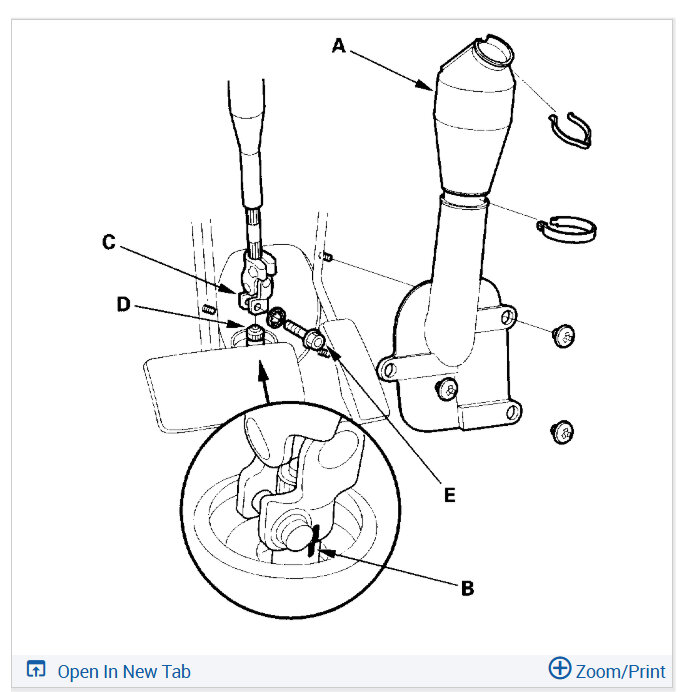 A

C

D

E

B

Open In New Tab

Zoom/Print