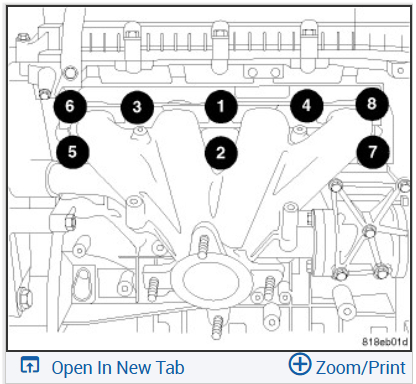 6
3
1
4
8
5
2
7
818eb01d
Open In New Tab
Zoom/Print