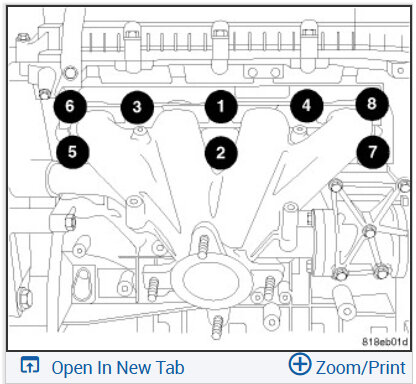 6
3
1
4
8
5
2
7
818eb01d
Open In New Tab
Zoom/Print