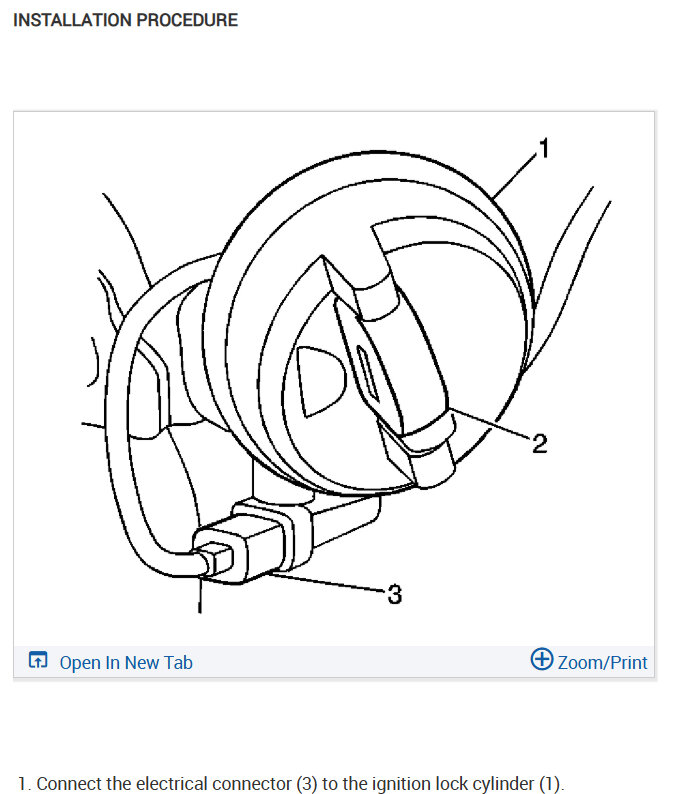 INSTALLATION PROCEDURE

1

2

3

Open In New Tab

Zoom/Print

1. Connect the electrical connector (3) to the ignition lock cylinder (1).