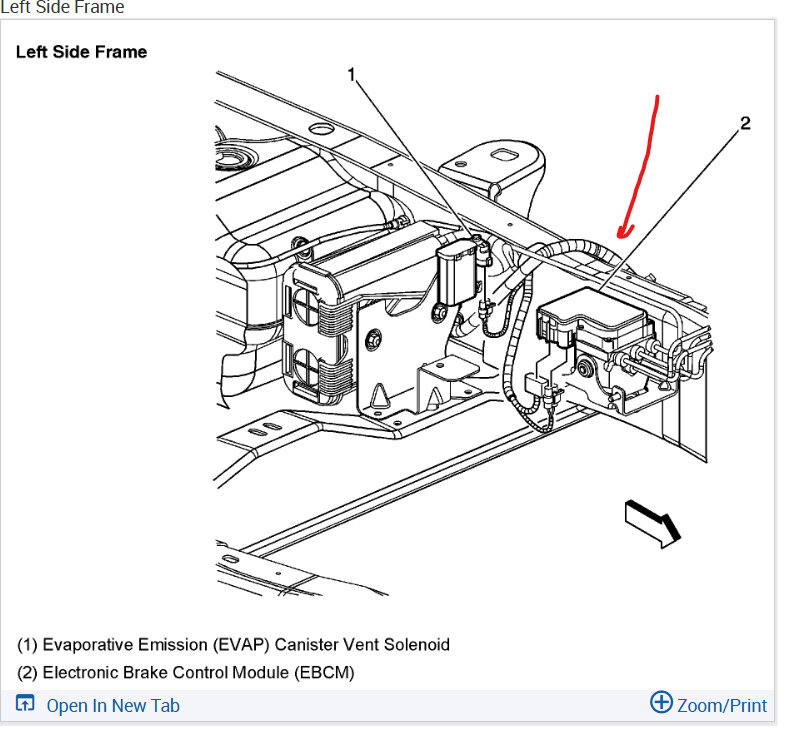 Left Side Frame

Left Side Frame

1

2

(1) Evaporative Emission (EVAP) Canister Vent Solenoid

(2) Electronic Brake Control Module (EBCM)

Open In New Tab

Zoom/Print