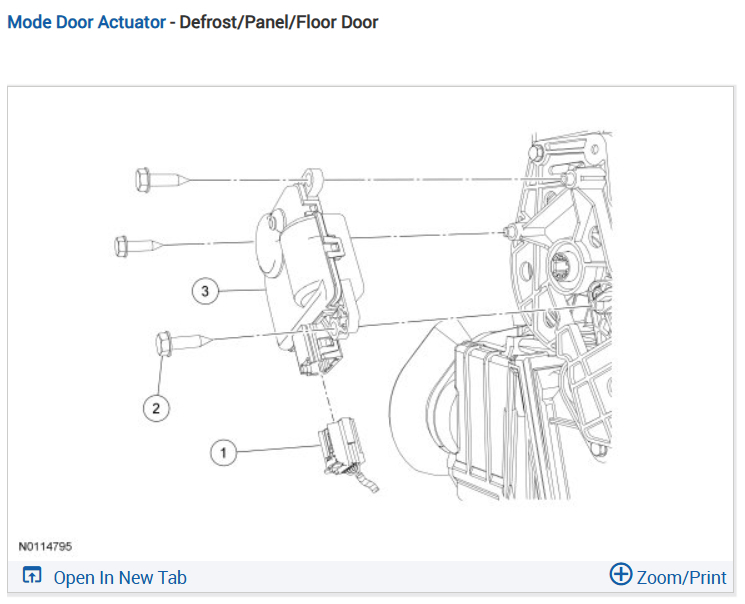 Mode Door Actuator - Defrost/Panel/Floor Door

3

2

1

N0114795

Open In New Tab

Zoom/Print