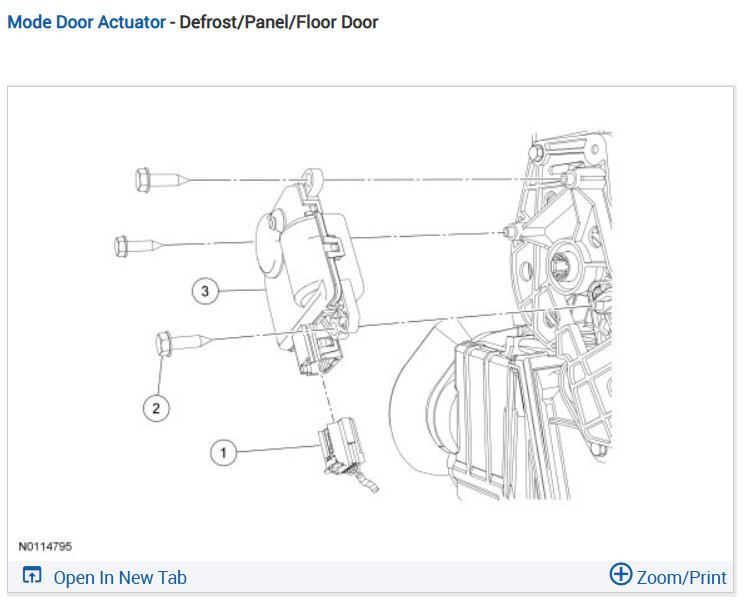 Mode Door Actuator - Defrost/Panel/Floor Door

3

2

1

N0114795

Open In New Tab

Zoom/Print