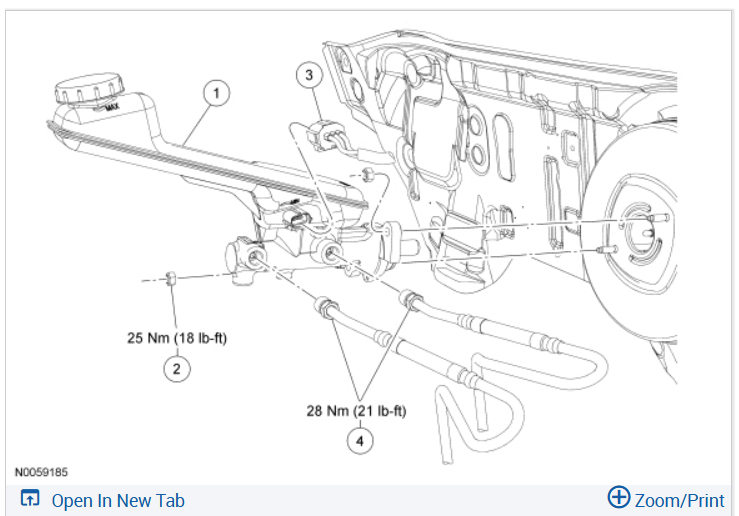 MAX

1

3

25 Nm (18 lb-ft)

2

28 Nm (21 lb-ft)

4

N0059185

Open In New Tab

Zoom/Print