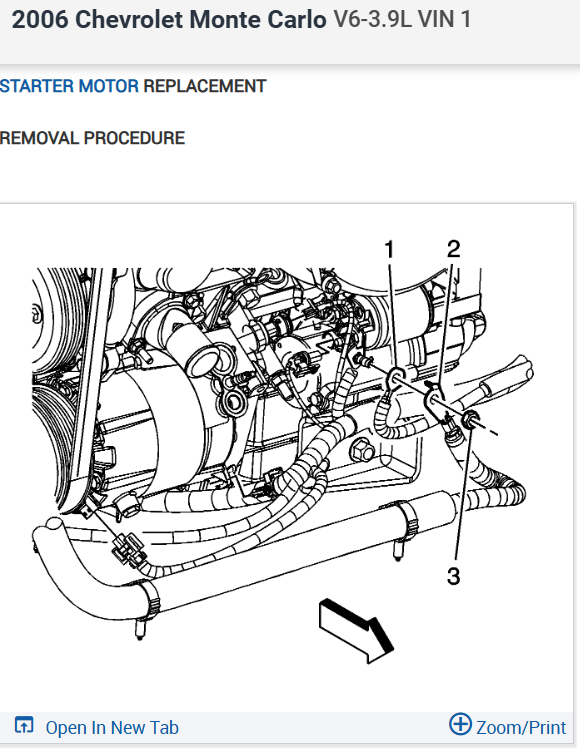 2006 Chevrolet Monte Carlo V6-3.9L VIN 1

STARTER MOTOR REPLACEMENT

REMOVAL PROCEDURE

1
2
3

Open In New Tab
Zoom/Print