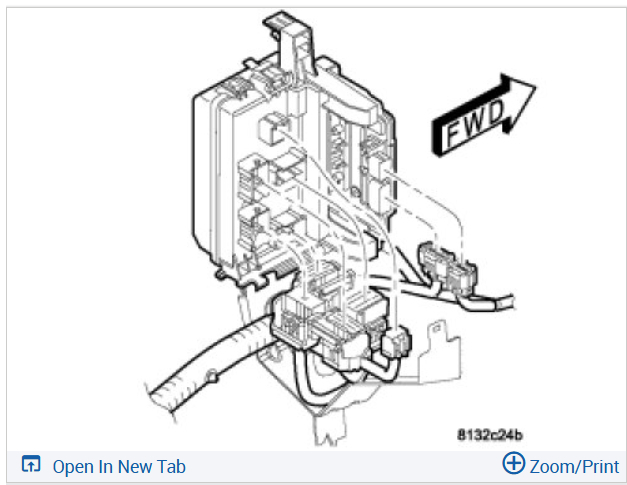 FWD

8132c24b

Open In New Tab

Zoom/Print