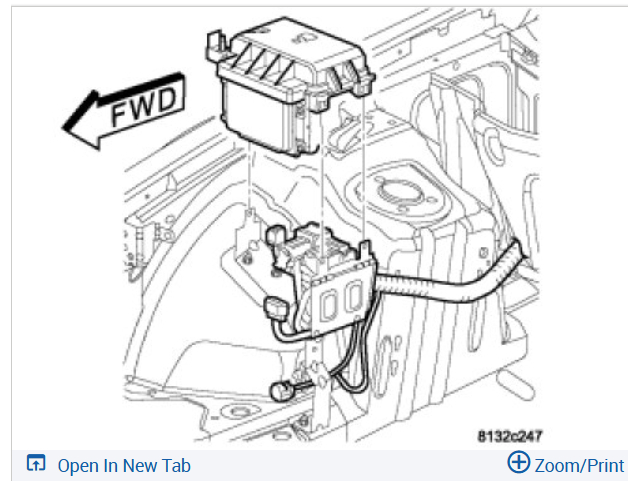 FWD

8132c247

Open In New Tab

Zoom/Print