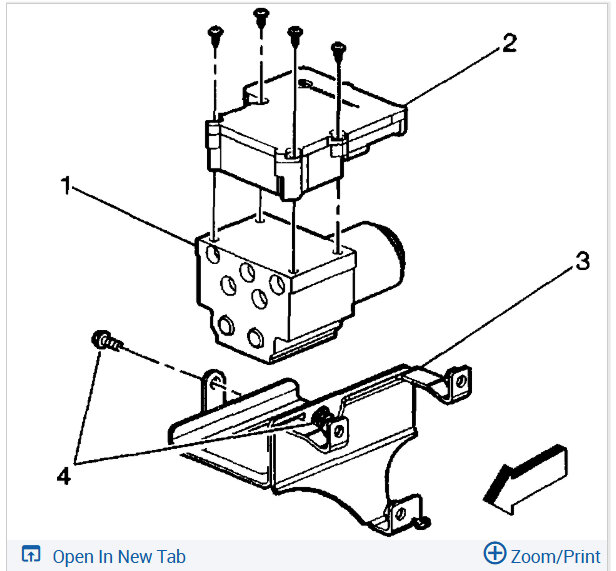 2

1

3

4

Open In New Tab

Zoom/Print