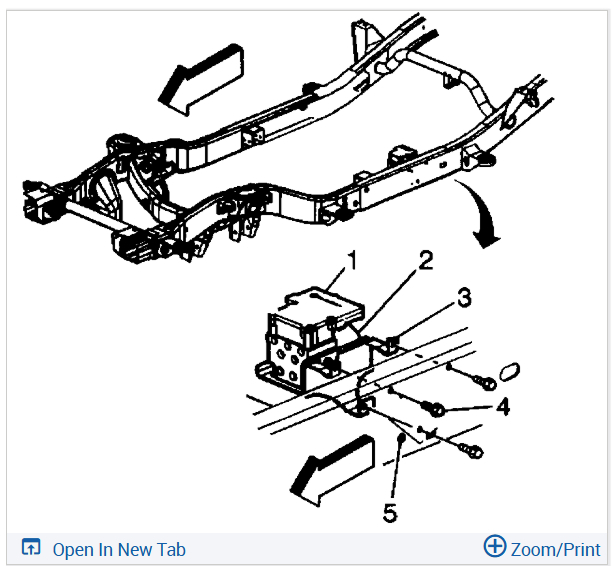 1
2
3
4
5

Open In New Tab
Zoom/Print