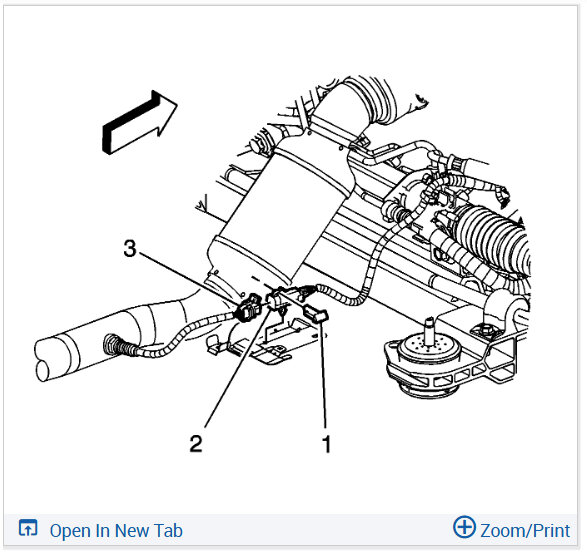 3

2

1

Open In New Tab

Zoom/Print