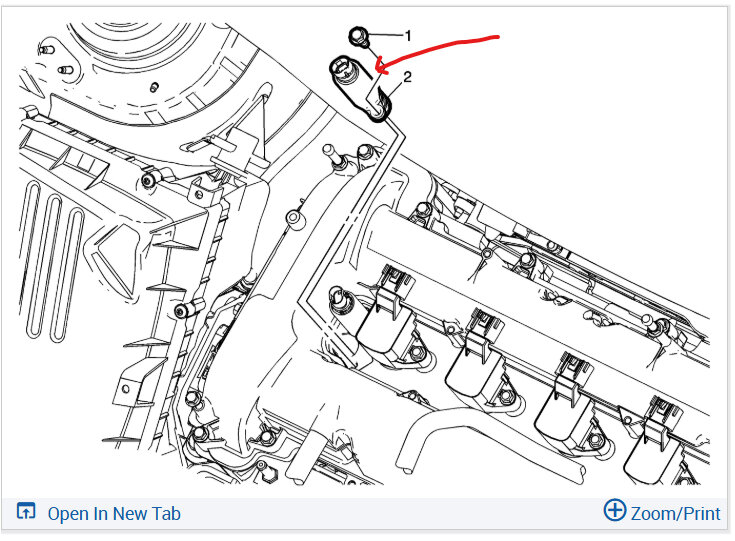 1
2
Open In New Tab
Zoom/Print