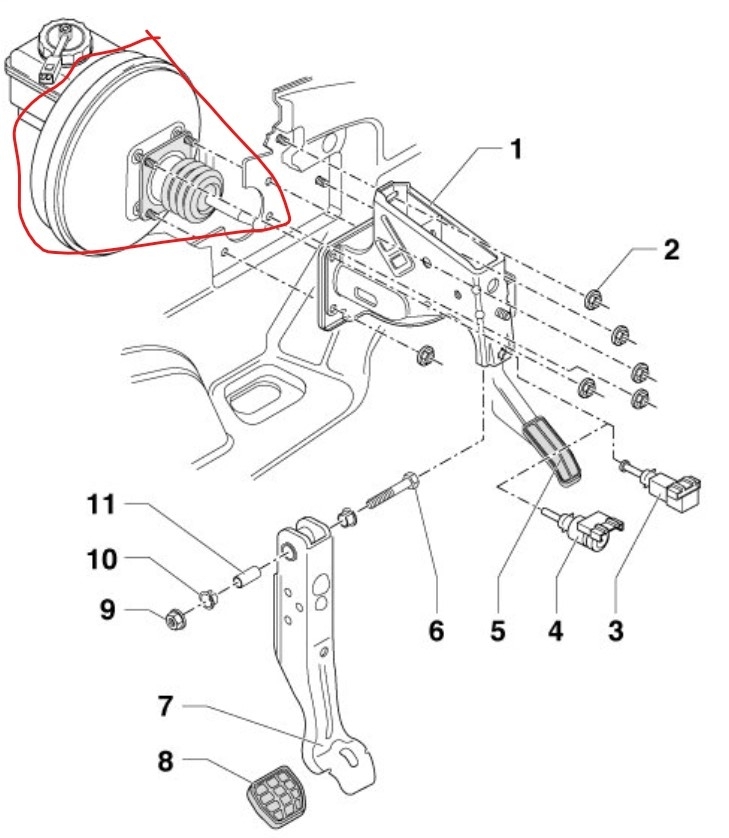 1
2
11
10
9
6
5
4
3
7
8