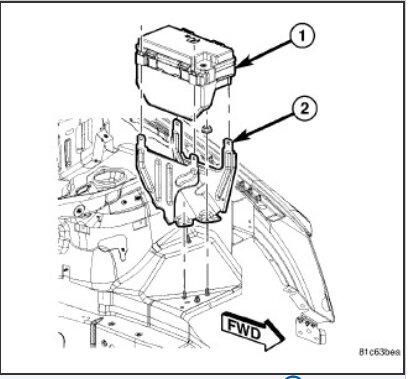 1

2

FWD

81c63bea