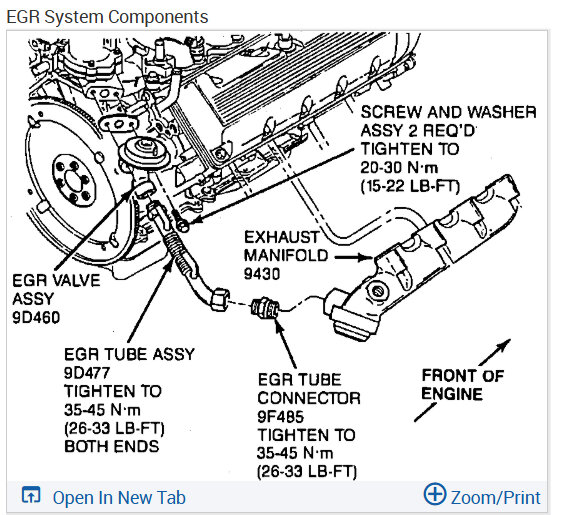 EGR System Components

SCREW AND WASHER ASSY 2 REQ'D TIGHTEN TO 20-30 N·m (15-22 LB-FT)

EXHAUST MANIFOLD 9430

EGR VALVE ASSY 9D460

EGR TUBE ASSY 9D477 TIGHTEN TO 35-45 N·m (26-33 LB-FT) BOTH ENDS

EGR TUBE CONNECTOR 9F485 TIGHTEN TO 35-45 N·m (26-33 LB-FT)

FRONT OF ENGINE

Open In New Tab

Zoom/Print