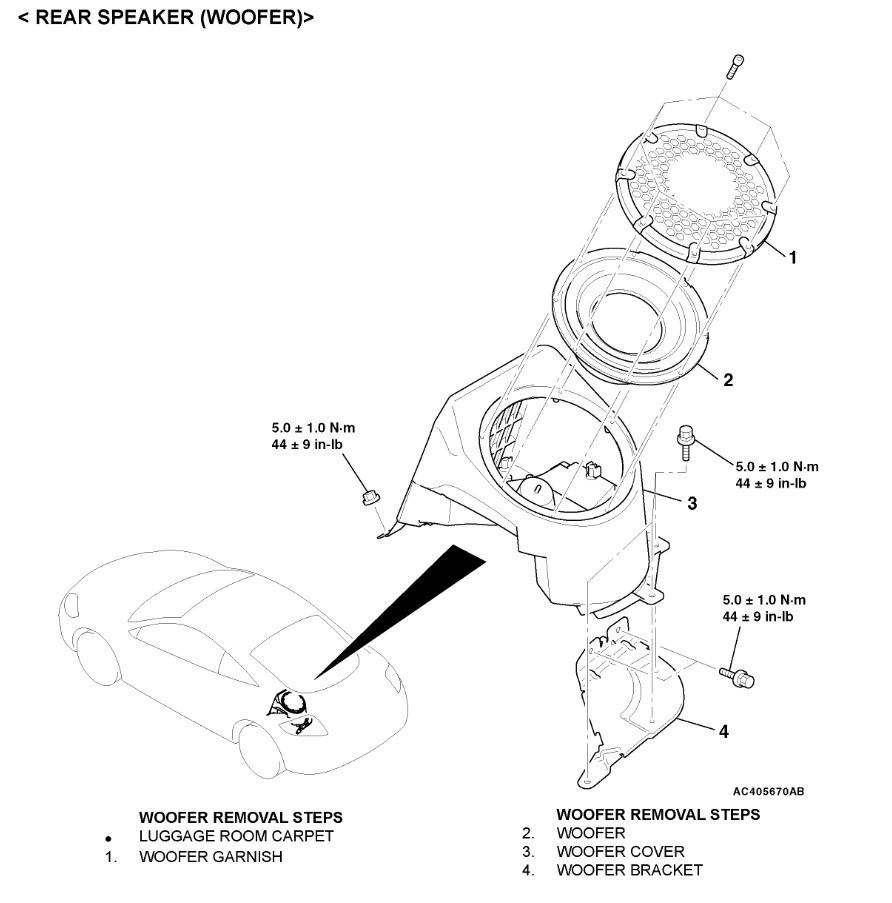 < REAR SPEAKER (WOOFER)>

1

2

5.0 ± 1.0 N·m
44 ± 9 in-lb

5.0 ± 1.0 N·m
44 ± 9 in-lb

3

5.0 ± 1.0 N·m
44 ± 9 in-lb

4

AC405670AB

WOOFER REMOVAL STEPS
• LUGGAGE ROOM CARPET
1. WOOFER GARNISH

WOOFER REMOVAL STEPS
2. WOOFER
3. WOOFER COVER
4. WOOFER BRACKET