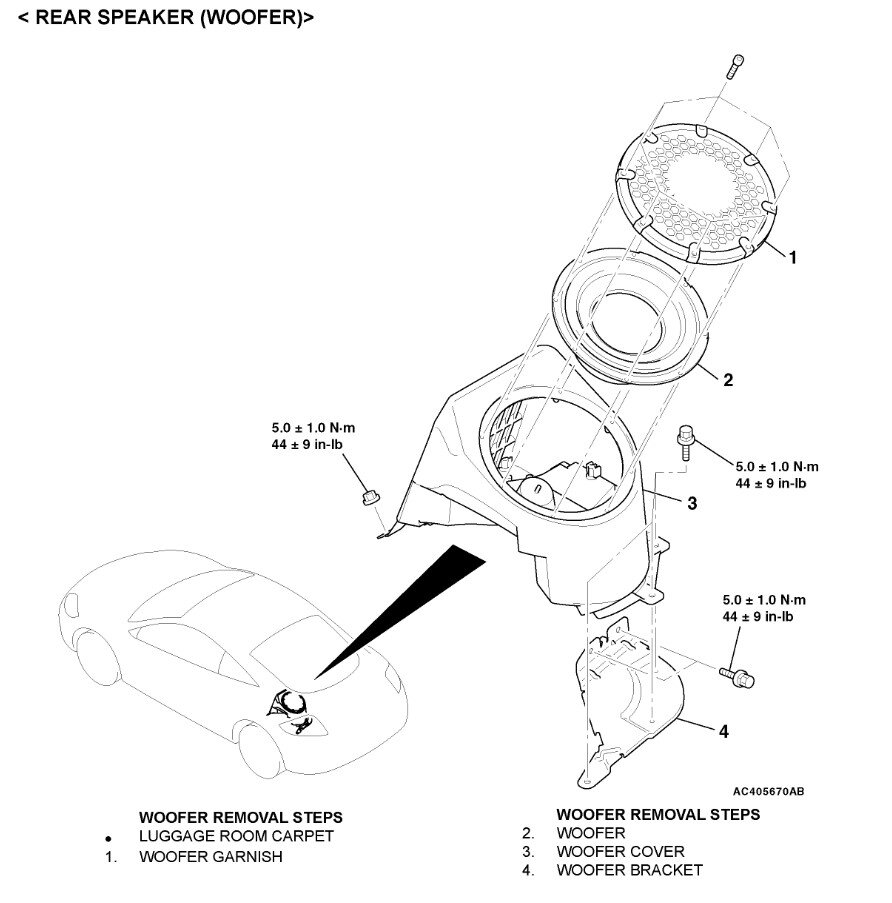 < REAR SPEAKER (WOOFER)>

1

2

5.0 ± 1.0 N·m
44 ± 9 in-lb

5.0 ± 1.0 N·m
44 ± 9 in-lb

3

5.0 ± 1.0 N·m
44 ± 9 in-lb

4

AC405670AB

WOOFER REMOVAL STEPS
• LUGGAGE ROOM CARPET
1. WOOFER GARNISH

WOOFER REMOVAL STEPS
2. WOOFER
3. WOOFER COVER
4. WOOFER BRACKET