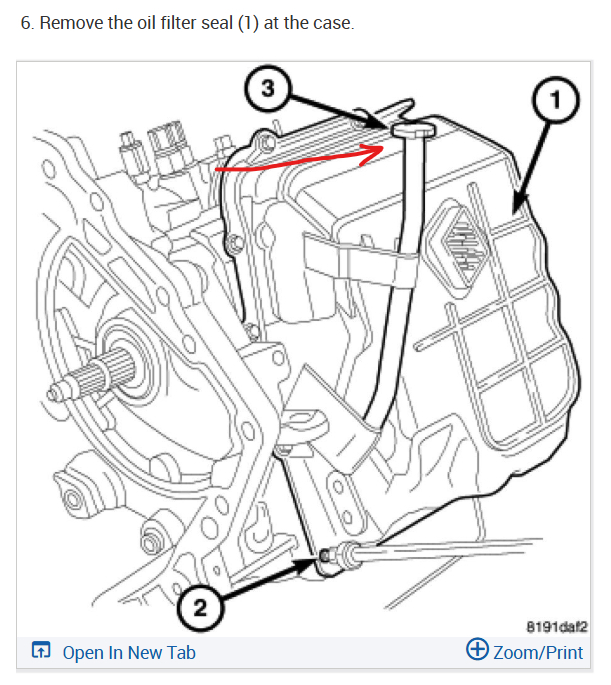 6. Remove the oil filter seal (1) at the case.

3

1

2

8191daf2

Open In New Tab

Zoom/Print