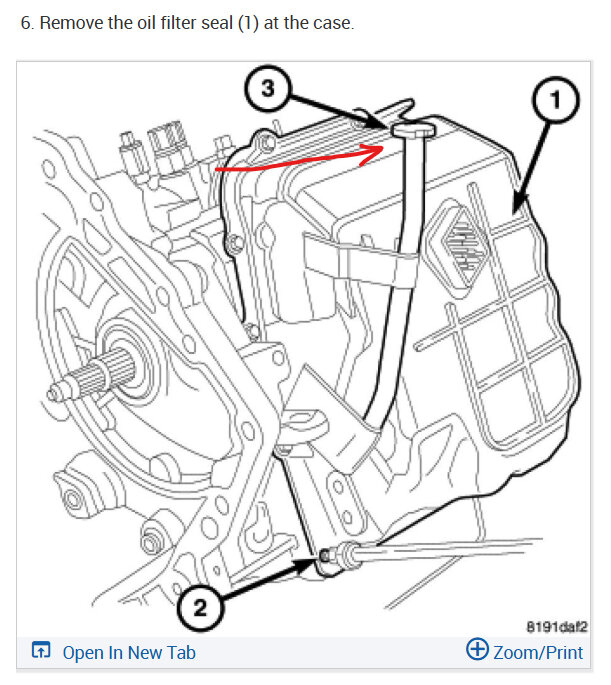 6. Remove the oil filter seal (1) at the case.

3

1

2

8191daf2

Open In New Tab

Zoom/Print