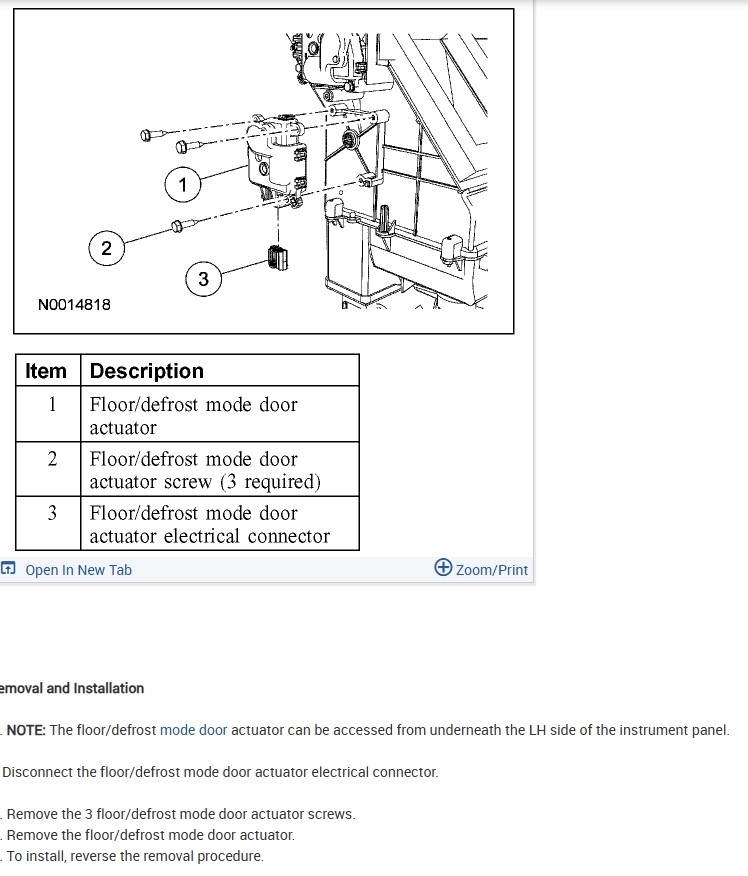 1

2

3

N0014818

| Item | Description |
|---|---|
| 1 | Floor/defrost mode door actuator |
| 2 | Floor/defrost mode door actuator screw (3 required) |
| 3 | Floor/defrost mode door actuator electrical connector |

Open In New Tab

Zoom/Print

emoval and Installation

. NOTE: The floor/defrost mode door actuator can be accessed from underneath the LH side of the instrument panel.

Disconnect the floor/defrost mode door actuator electrical connector.

. Remove the 3 floor/defrost mode door actuator screws.
. Remove the floor/defrost mode door actuator.
. To install, reverse the removal procedure.