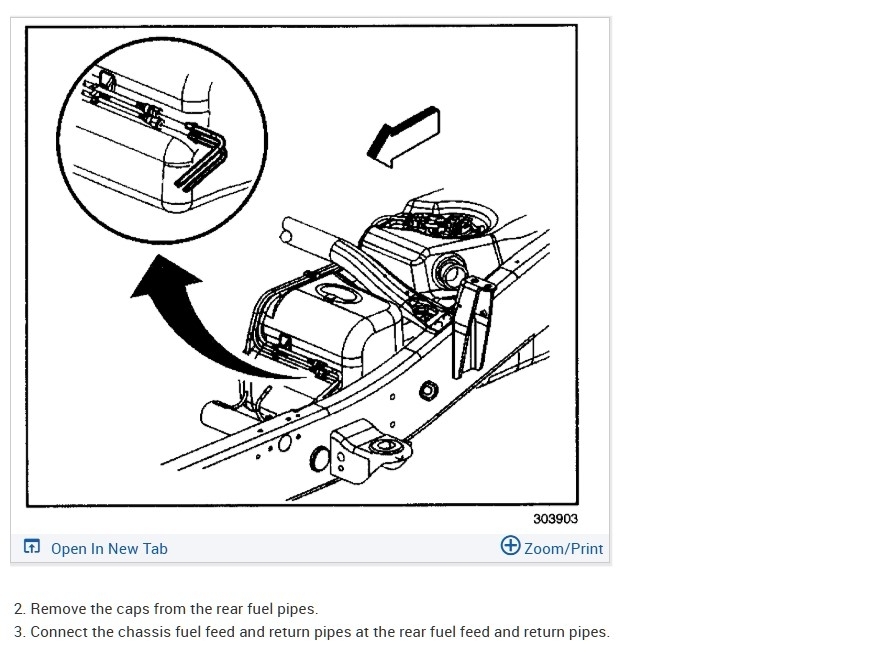 303903

Open In New Tab

Zoom/Print

2. Remove the caps from the rear fuel pipes.
3. Connect the chassis fuel feed and return pipes at the rear fuel feed and return pipes.