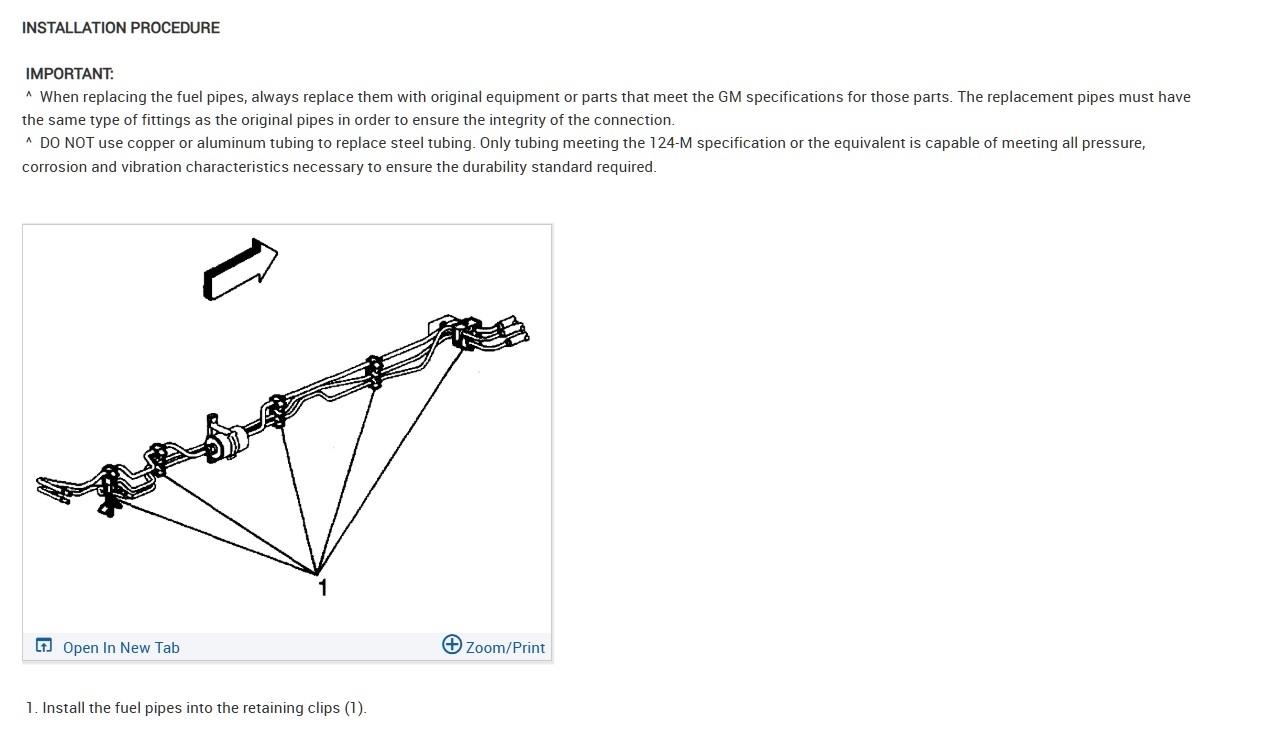 INSTALLATION PROCEDURE

IMPORTANT:
^ When replacing the fuel pipes, always replace them with original equipment or parts that meet the GM specifications for those parts. The replacement pipes must have the same type of fittings as the original pipes in order to ensure the integrity of the connection.
^ DO NOT use copper or aluminum tubing to replace steel tubing. Only tubing meeting the 124-M specification or the equivalent is capable of meeting all pressure, corrosion and vibration characteristics necessary to ensure the durability standard required.

1

Open In New Tab

Zoom/Print

1. Install the fuel pipes into the retaining clips (1).