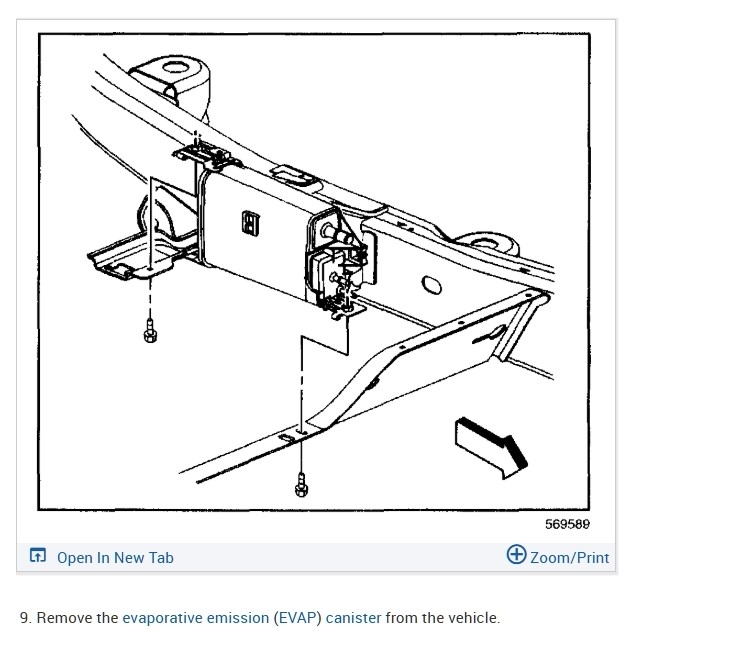 569589

Open In New Tab

Zoom/Print

9. Remove the evaporative emission (EVAP) canister from the vehicle.