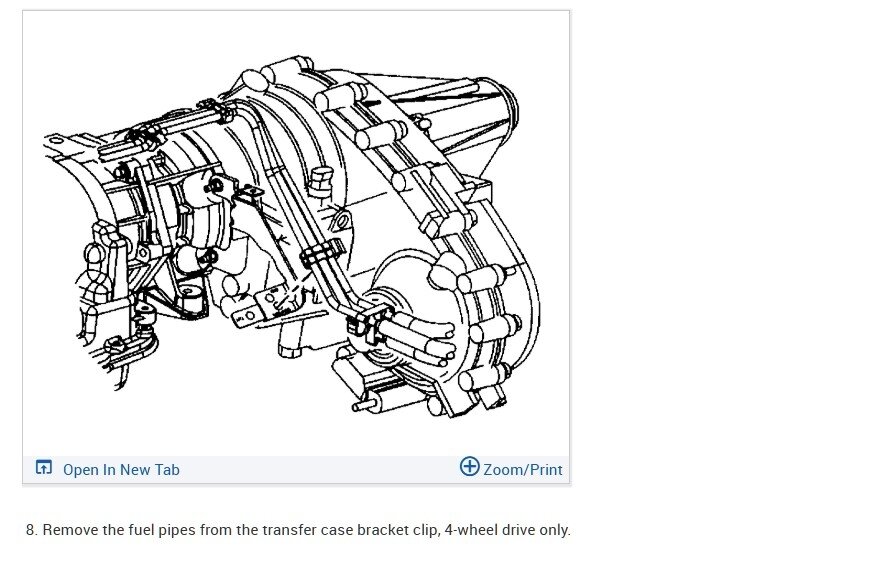 Open In New Tab

Zoom/Print

8. Remove the fuel pipes from the transfer case bracket clip, 4-wheel drive only.