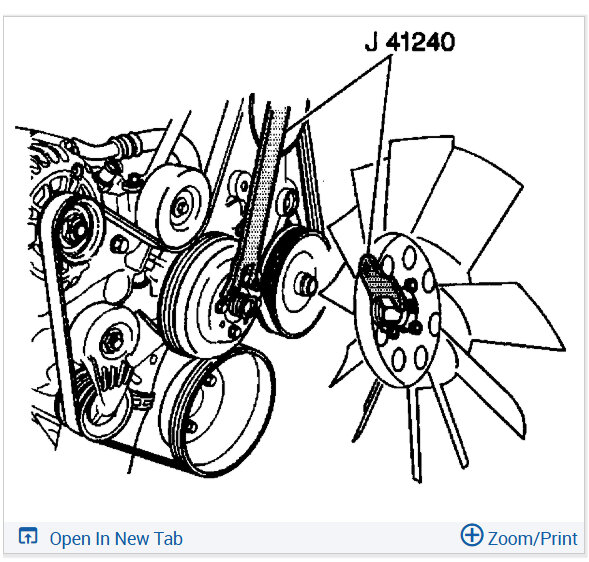 J 41240

Open In New Tab

Zoom/Print