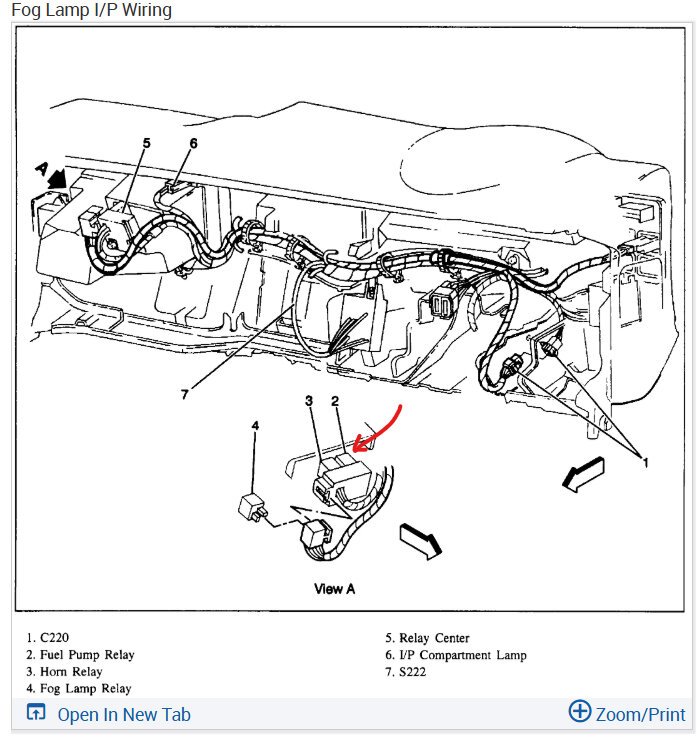 Fog Lamp I/P Wiring

A

5

6

7

3

2

4

1

View A

1. C220
2. Fuel Pump Relay
3. Horn Relay
4. Fog Lamp Relay

5. Relay Center
6. I/P Compartment Lamp
7. S222

Open In New Tab

Zoom/Print