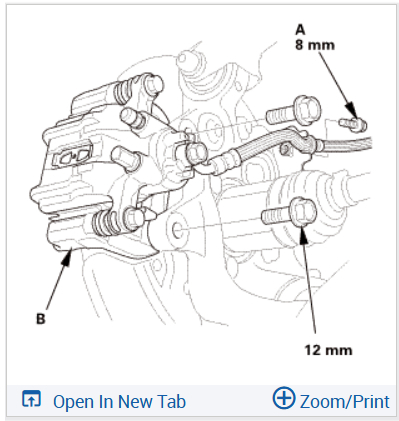 A
8 mm

B

12 mm

Open In New Tab

Zoom/Print