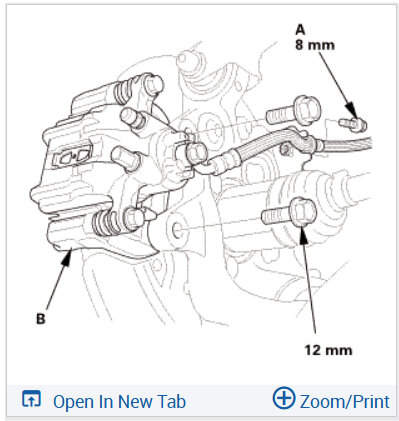 A
8 mm

B

12 mm

Open In New Tab

Zoom/Print