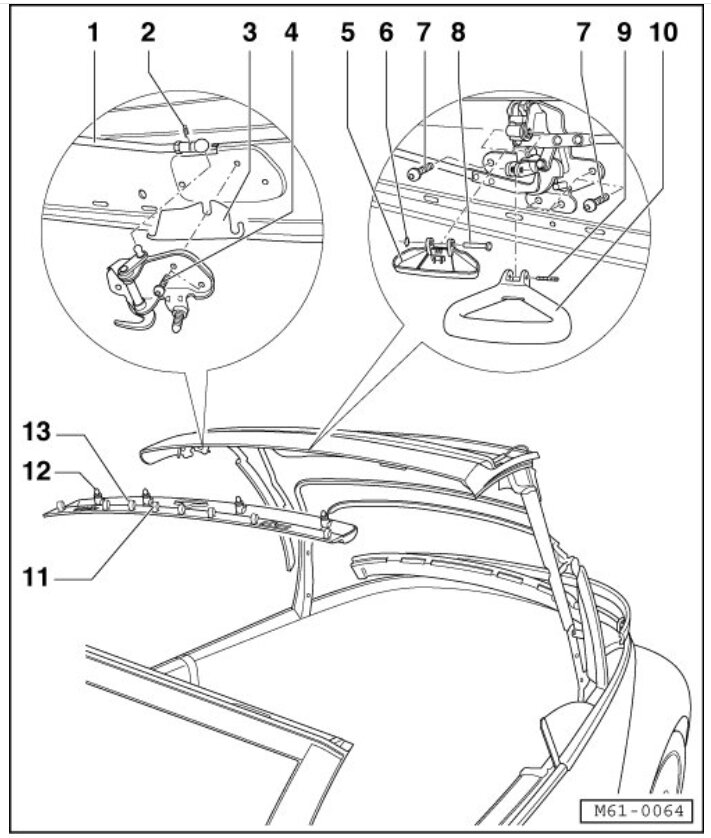 1 2 3 4 5 6 7 8 7 9 10

13

12

11

M61-0064