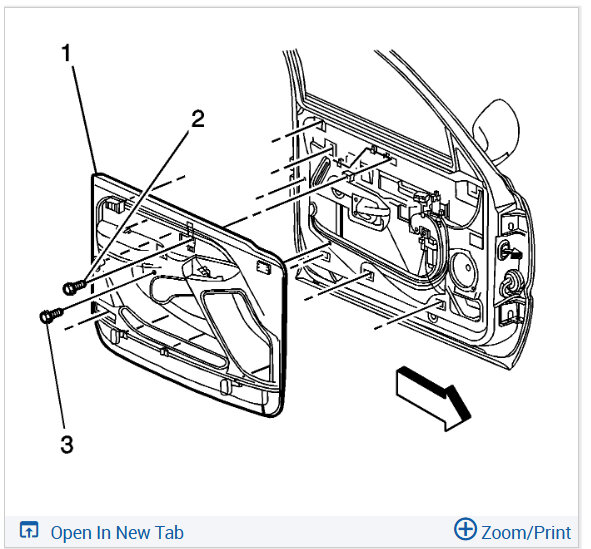 1
2
3

Open In New Tab
Zoom/Print