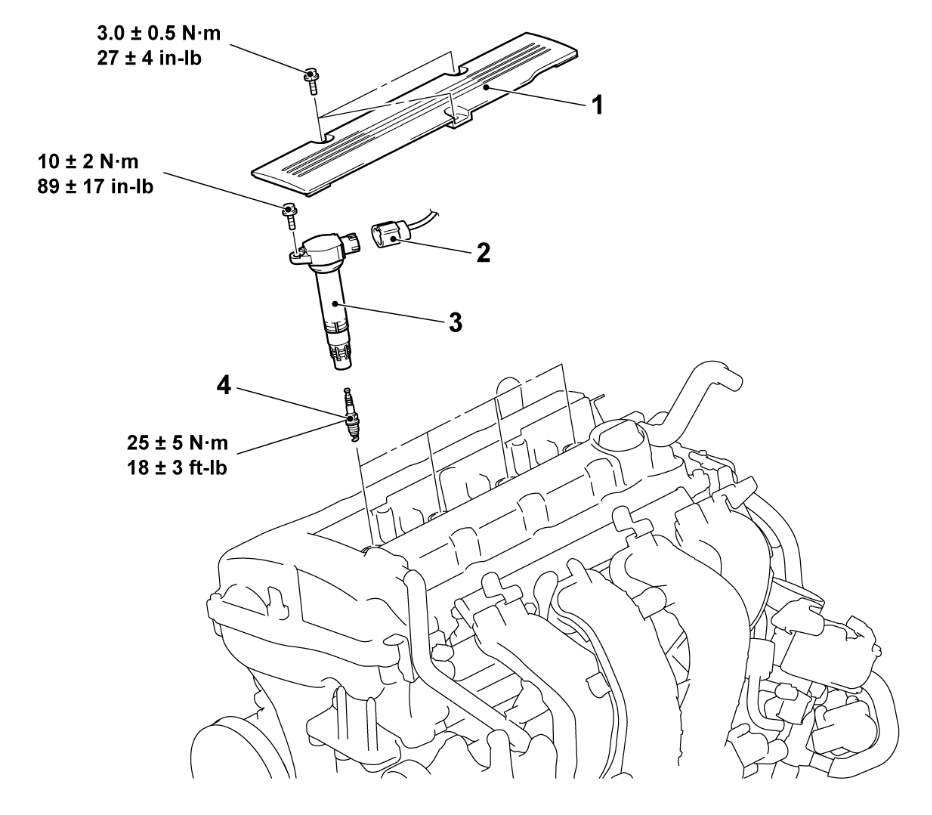 3.0 ± 0.5 N·m
27 ± 4 in-lb

1

10 ± 2 N·m
89 ± 17 in-lb

2

3

4

25 ± 5 N·m
18 ± 3 ft-lb