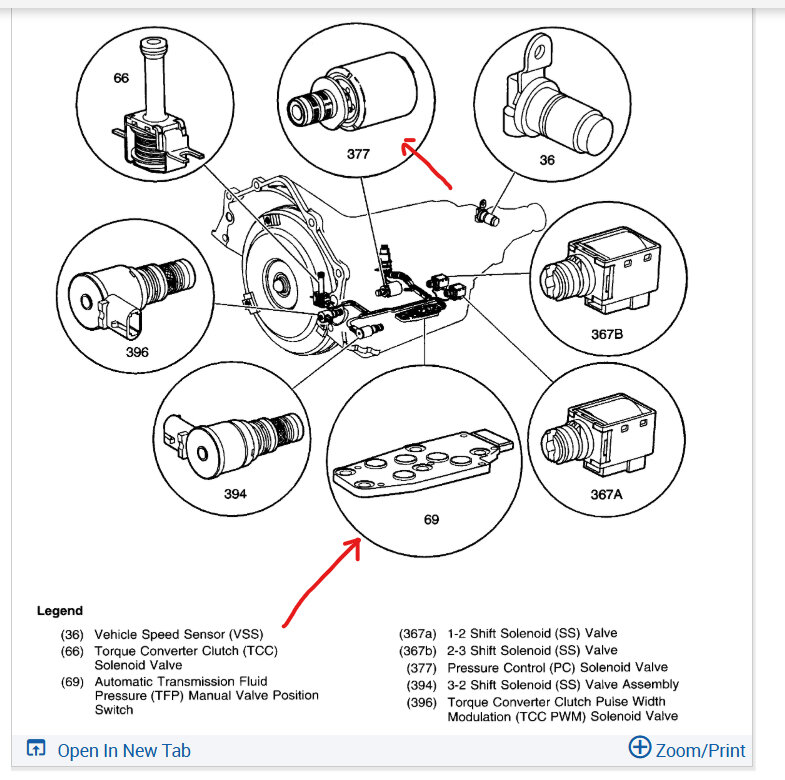 66

377

36

396

367B

394

69

367A

Legend

(36) Vehicle Speed Sensor (VSS)
(66) Torque Converter Clutch (TCC) Solenoid Valve
(69) Automatic Transmission Fluid Pressure (TFP) Manual Valve Position Switch

(367a) 1-2 Shift Solenoid (SS) Valve
(367b) 2-3 Shift Solenoid (SS) Valve
(377) Pressure Control (PC) Solenoid Valve
(394) 3-2 Shift Solenoid (SS) Valve Assembly
(396) Torque Converter Clutch Pulse Width Modulation (TCC PWM) Solenoid Valve

Open In New Tab

Zoom/Print