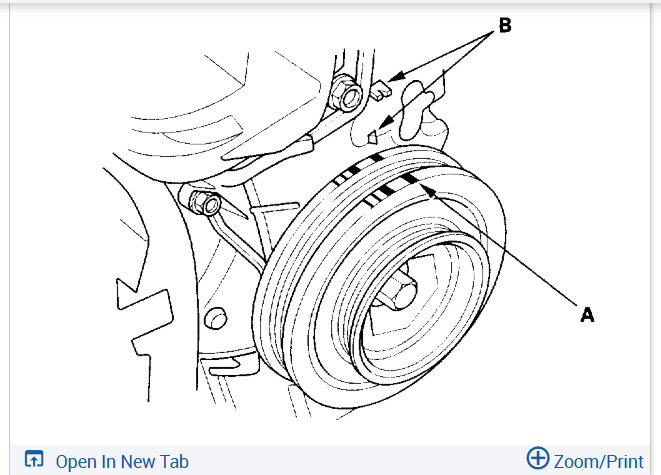 B

A

Open In New Tab

Zoom/Print