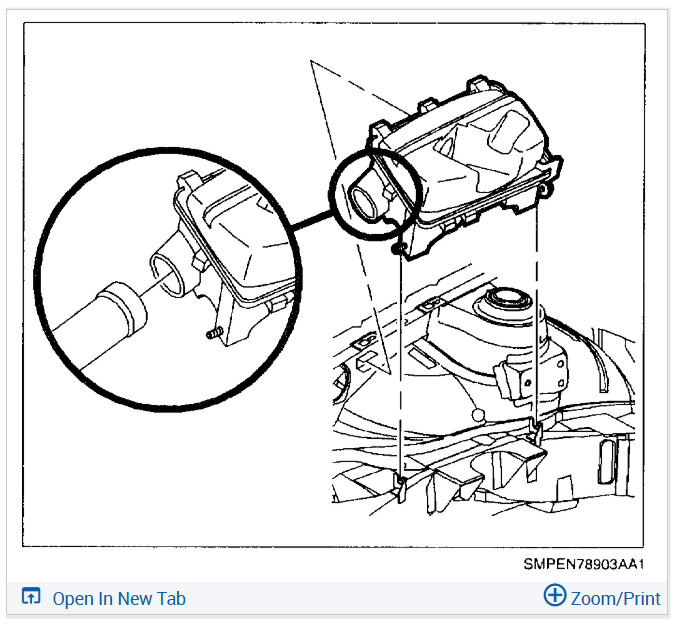 SMPEN78903AA1

Open In New Tab

Zoom/Print