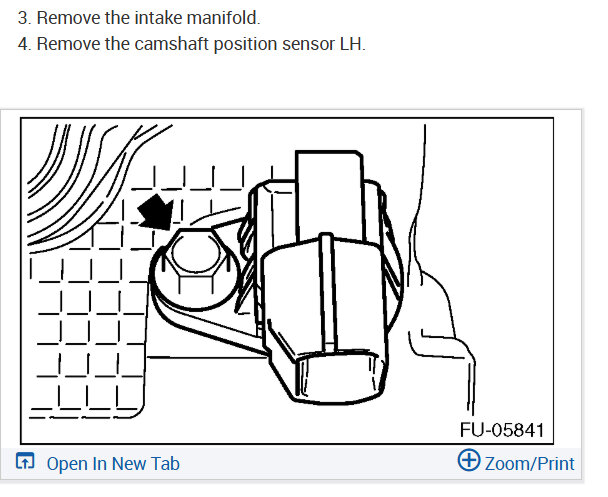 3. Remove the intake manifold.
4. Remove the camshaft position sensor LH.

FU-05841

Open In New Tab

Zoom/Print