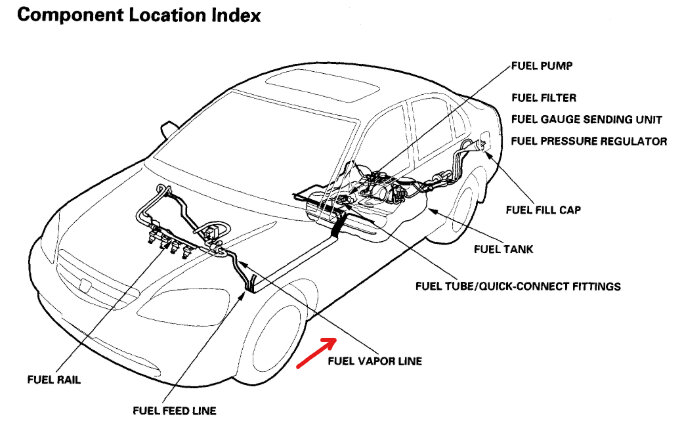 Component Location Index

FUEL PUMP

FUEL FILTER

FUEL GAUGE SENDING UNIT

FUEL PRESSURE REGULATOR

FUEL FILL CAP

FUEL TANK

FUEL TUBE/QUICK-CONNECT FITTINGS

FUEL VAPOR LINE

FUEL RAIL

FUEL FEED LINE