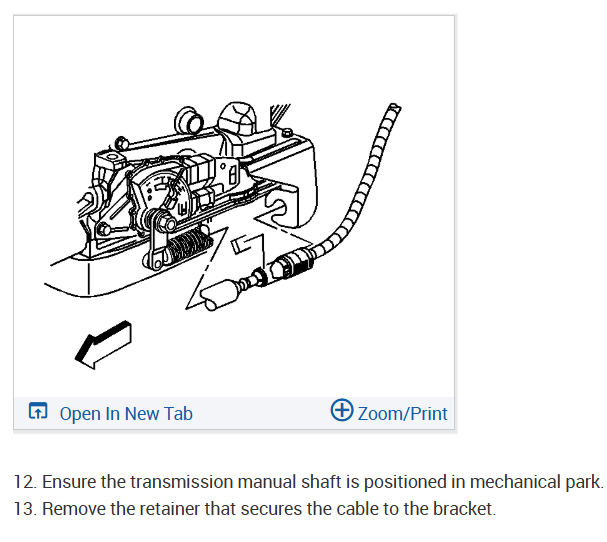 Open In New Tab

Zoom/Print

12. Ensure the transmission manual shaft is positioned in mechanical park.
13. Remove the retainer that secures the cable to the bracket.