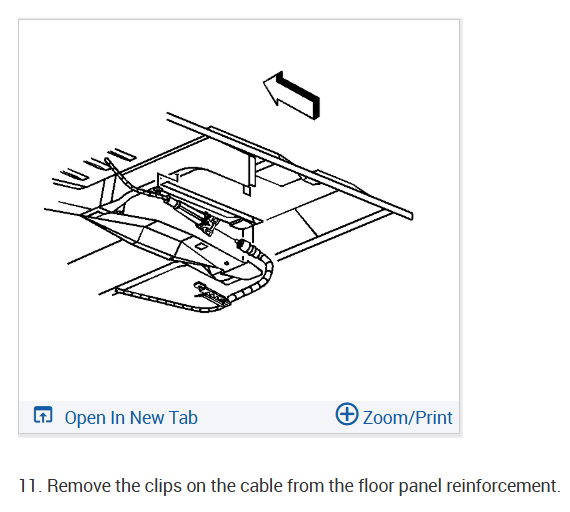 Open In New Tab
Zoom/Print

11. Remove the clips on the cable from the floor panel reinforcement.