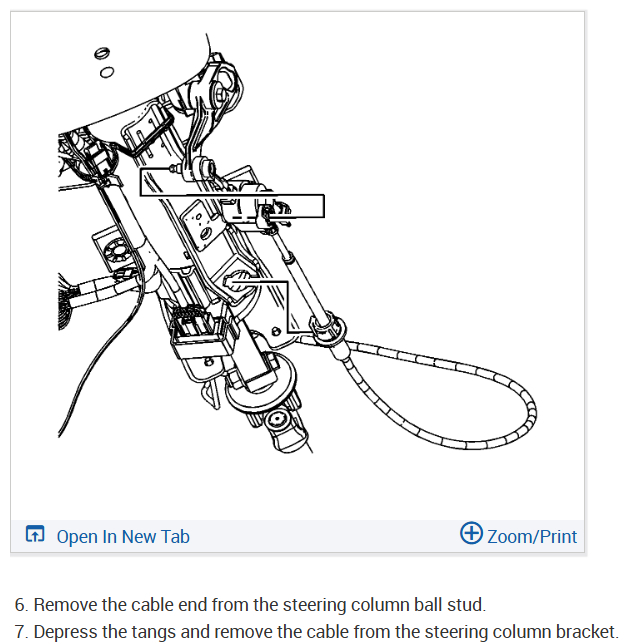 Open In New Tab

Zoom/Print

6. Remove the cable end from the steering column ball stud.

7. Depress the tangs and remove the cable from the steering column bracket.