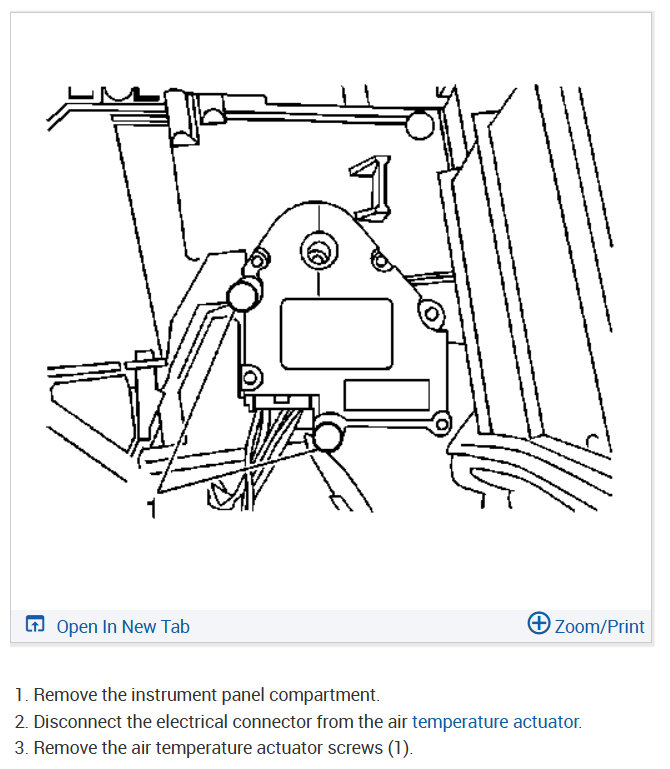 1

Open In New Tab

Zoom/Print

1. Remove the instrument panel compartment.
2. Disconnect the electrical connector from the air temperature actuator.
3. Remove the air temperature actuator screws (1).